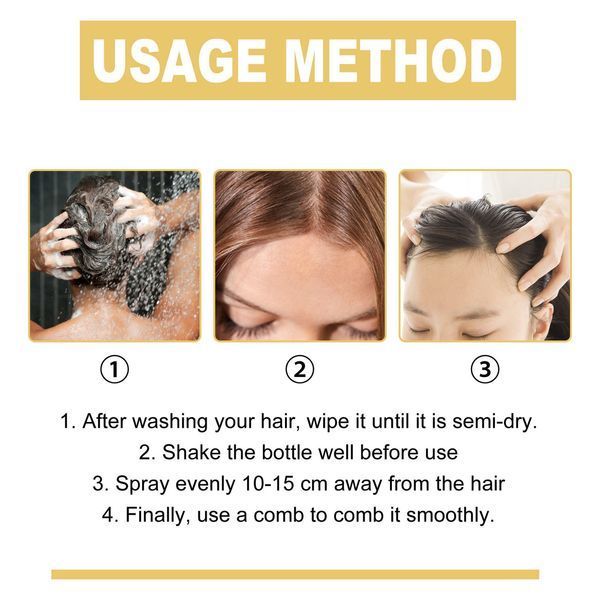 USAGE METHOD

①

②

③

1. After washing your hair, wipe it until it is semi-dry.
2. Shake the bottle well before use
3. Spray evenly 10-15 cm away from the hair
4. Finally, use a comb to comb it smoothly.