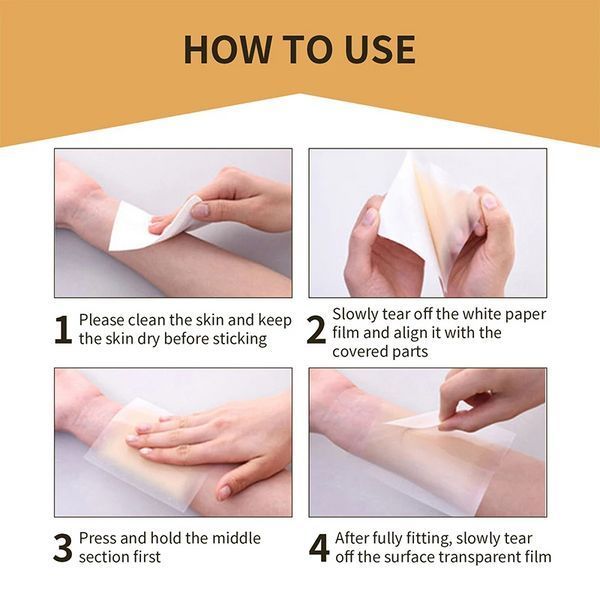 HOW TO USE

1 Please clean the skin and keep the skin dry before sticking

2 Slowly tear off the white paper film and align it with the covered parts

3 Press and hold the middle section first

4 After fully fitting, slowly tear off the surface transparent film