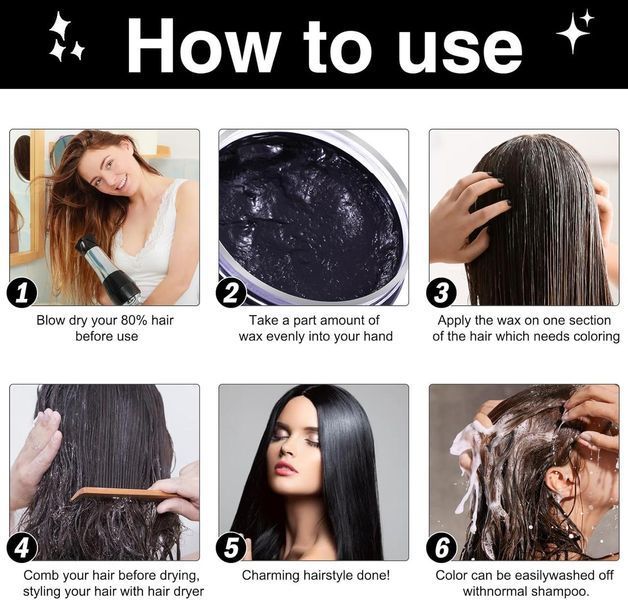 How to use

1
Blow dry your 80% hair before use

2
Take a part amount of wax evenly into your hand

3
Apply the wax on one section of the hair which needs coloring

4
Comb your hair before drying, styling your hair with hair dryer

5
Charming hairstyle done!

6
Color can be easilywashed off withnormal shampoo.