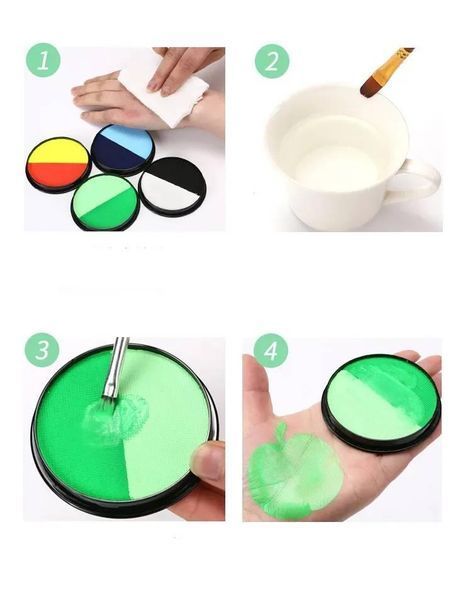 1

2

3

4