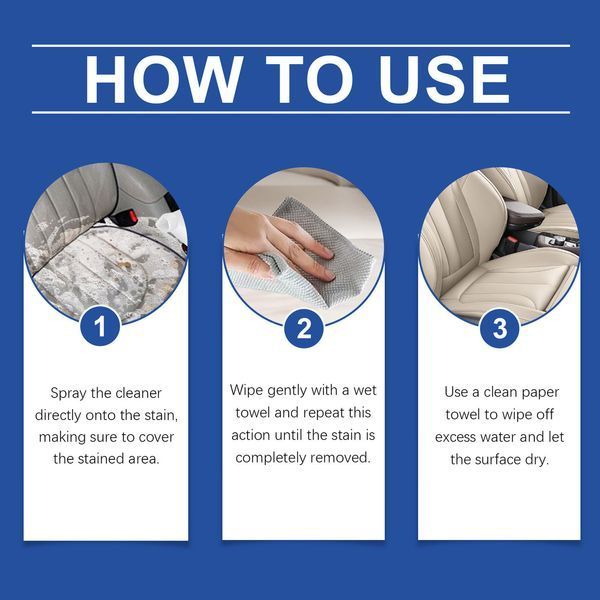 HOW TO USE

1

Spray the cleaner directly onto the stain, making sure to cover the stained area.

2

Wipe gently with a wet towel and repeat this action until the stain is completely removed.

3

Use a clean paper towel to wipe off excess water and let the surface dry.